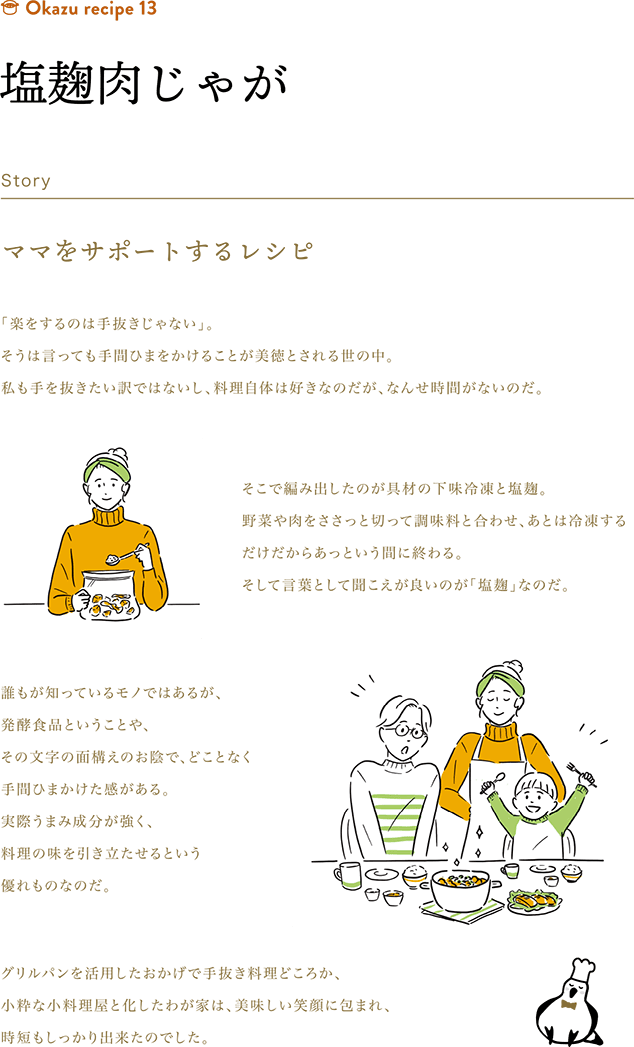 Okazu recipe 13

塩麹肉じゃが

Story

ママをサポートするレシピ

「楽をするのは手抜きじゃない」。
そうは言っても手間ひまをかけることが美徳とされる世の中。
私も手を抜きたい訳ではないし、料理自体は好きなのだが、なんせ時間がないのだ。

そこで編み出したのが具材の下味冷凍と塩麹。
野菜や肉をささっと切って調味料と合わせ、あとは冷凍するだけだからあっという間に終わる。
そして言葉として聞こえが良いのが「塩麹」なのだ。

誰もが知っているモノではあるが、
発酵食品ということや、
その文字の面構えのお陰で、どことなく
手間ひまかけた感がある。
実際うまみ成分が強く、
料理の味を引き立たせるという
優れものなのだ。

グリルパンを活用したおかげで手抜き料理どころか、
小粋な小料理屋と化したわが家は、美味しい笑顔に包まれ、
時短もしっかり出来たのでした。